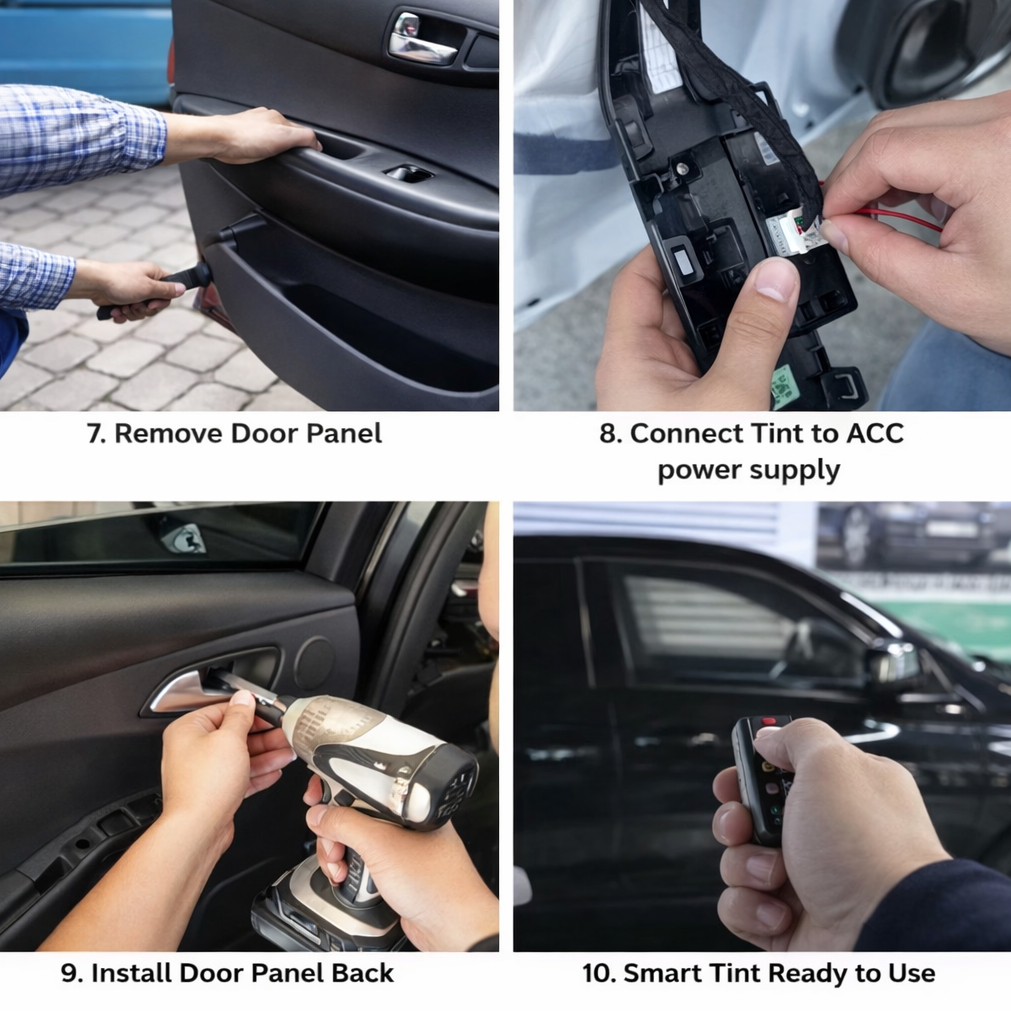 7. Remove Door Panel

8. Connect Tint to ACC power supply

9. Install Door Panel Back

10. Smart Tint Ready to Use