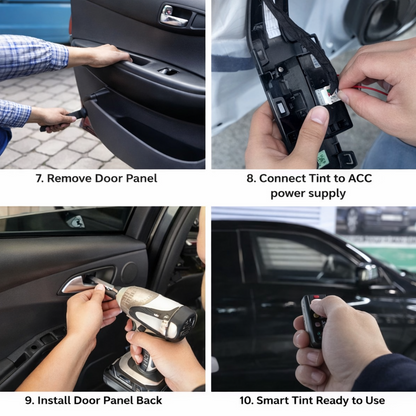 7. Remove Door Panel

8. Connect Tint to ACC power supply

9. Install Door Panel Back

10. Smart Tint Ready to Use