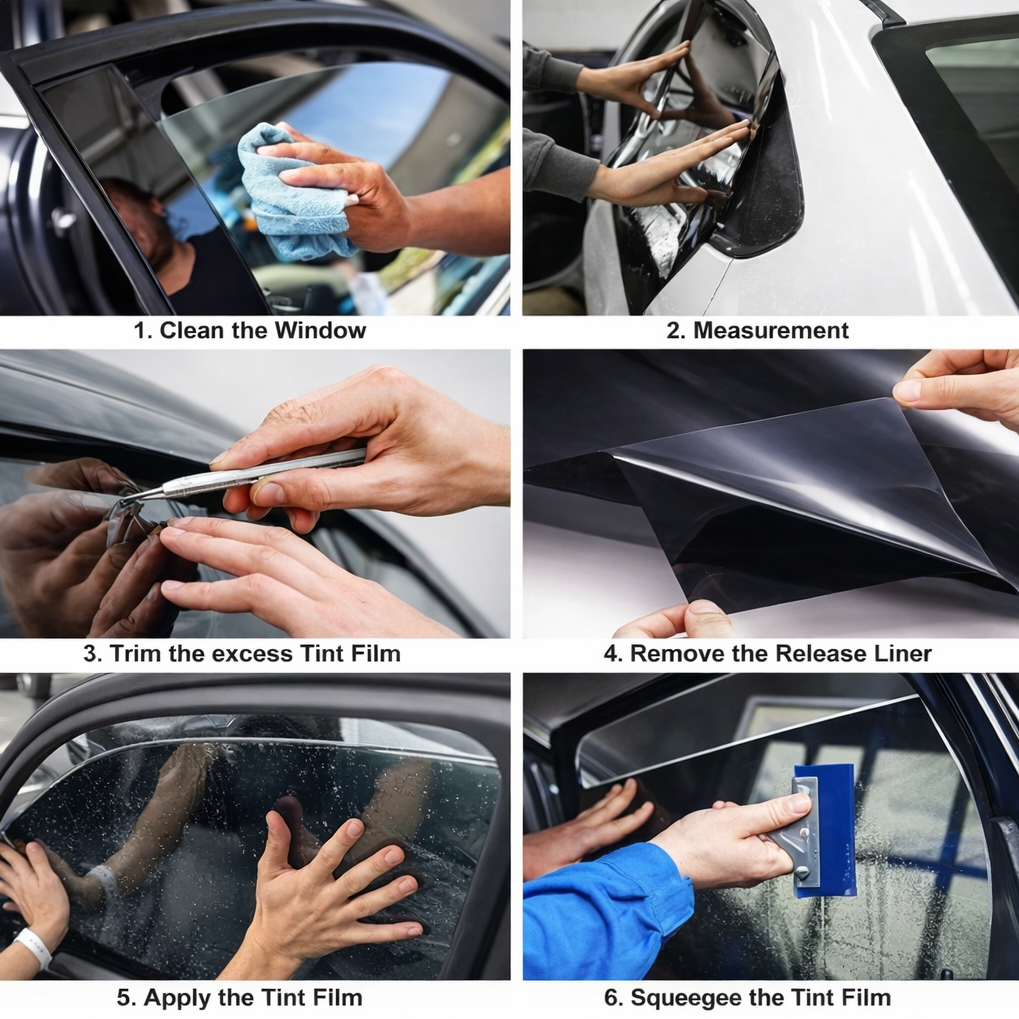 1. Clean the Window

2. Measurement

3. Trim the excess Tint Film

4. Remove the Release Liner

5. Apply the Tint Film

6. Squeegee the Tint Film