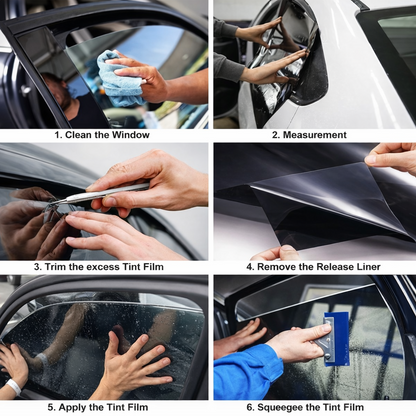 1. Clean the Window

2. Measurement

3. Trim the excess Tint Film

4. Remove the Release Liner

5. Apply the Tint Film

6. Squeegee the Tint Film