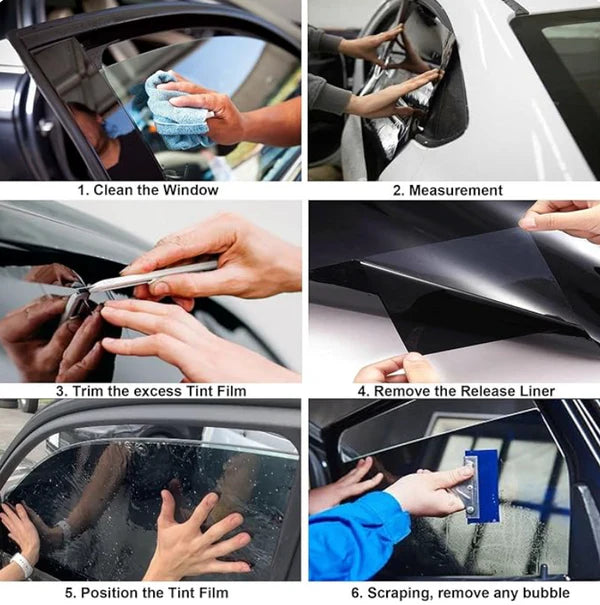 1. Clean the Window

2. Measurement

3. Trim the excess Tint Film

4. Remove the Release Liner

5. Position the Tint Film

6. Scraping, remove any bubble