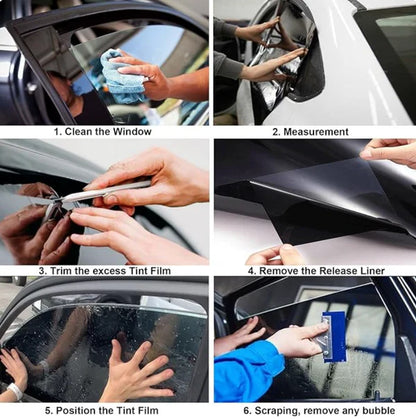 1. Clean the Window

2. Measurement

3. Trim the excess Tint Film

4. Remove the Release Liner

5. Position the Tint Film

6. Scraping, remove any bubble