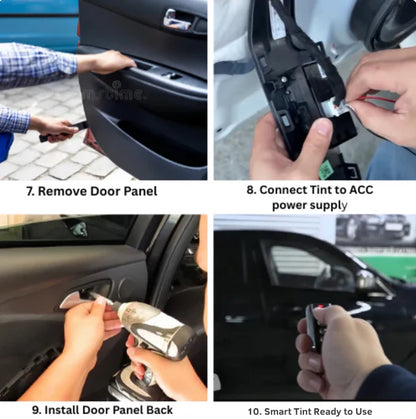 7. Remove Door Panel

8. Connect Tint to ACC power supply

9. Install Door Panel Back

10. Smart Tint Ready to Use